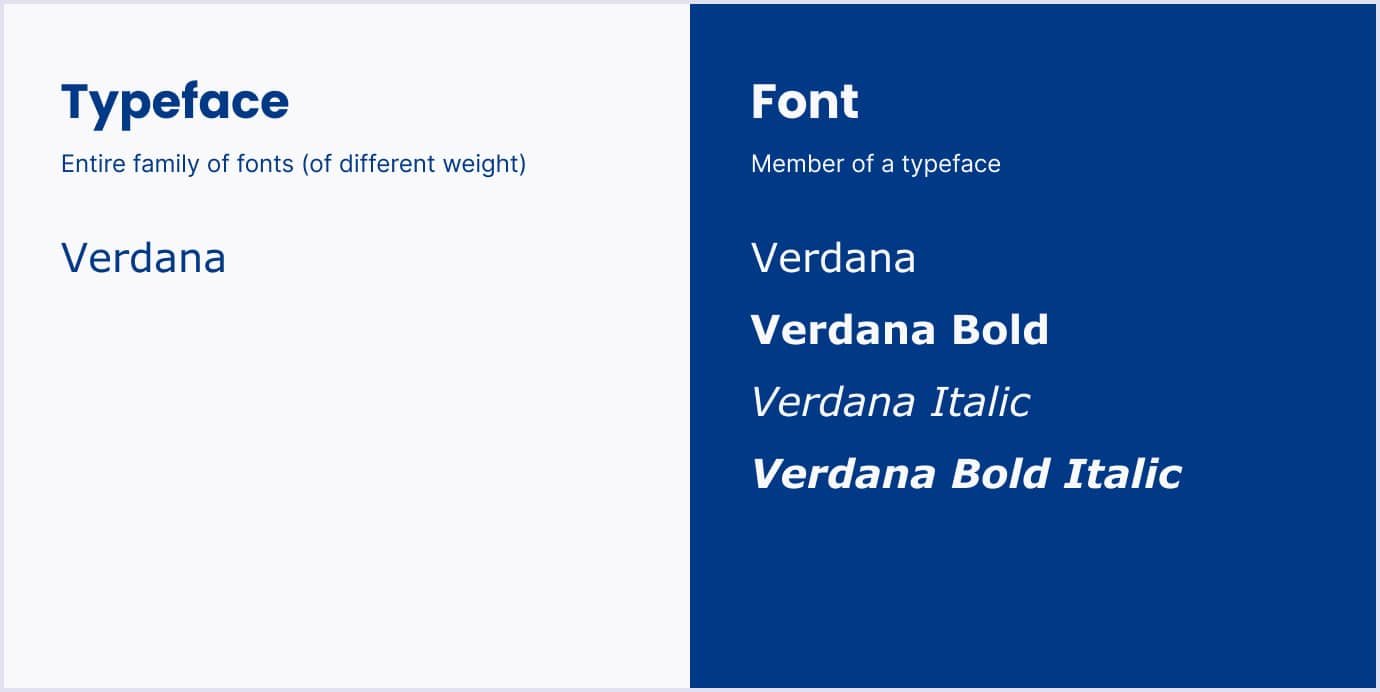 Typeface

Entire family of fonts (of different weight)

Verdana

Font

Member of a typeface

Verdana

Verdana Bold

Verdana Italic

Verdana Bold Italic